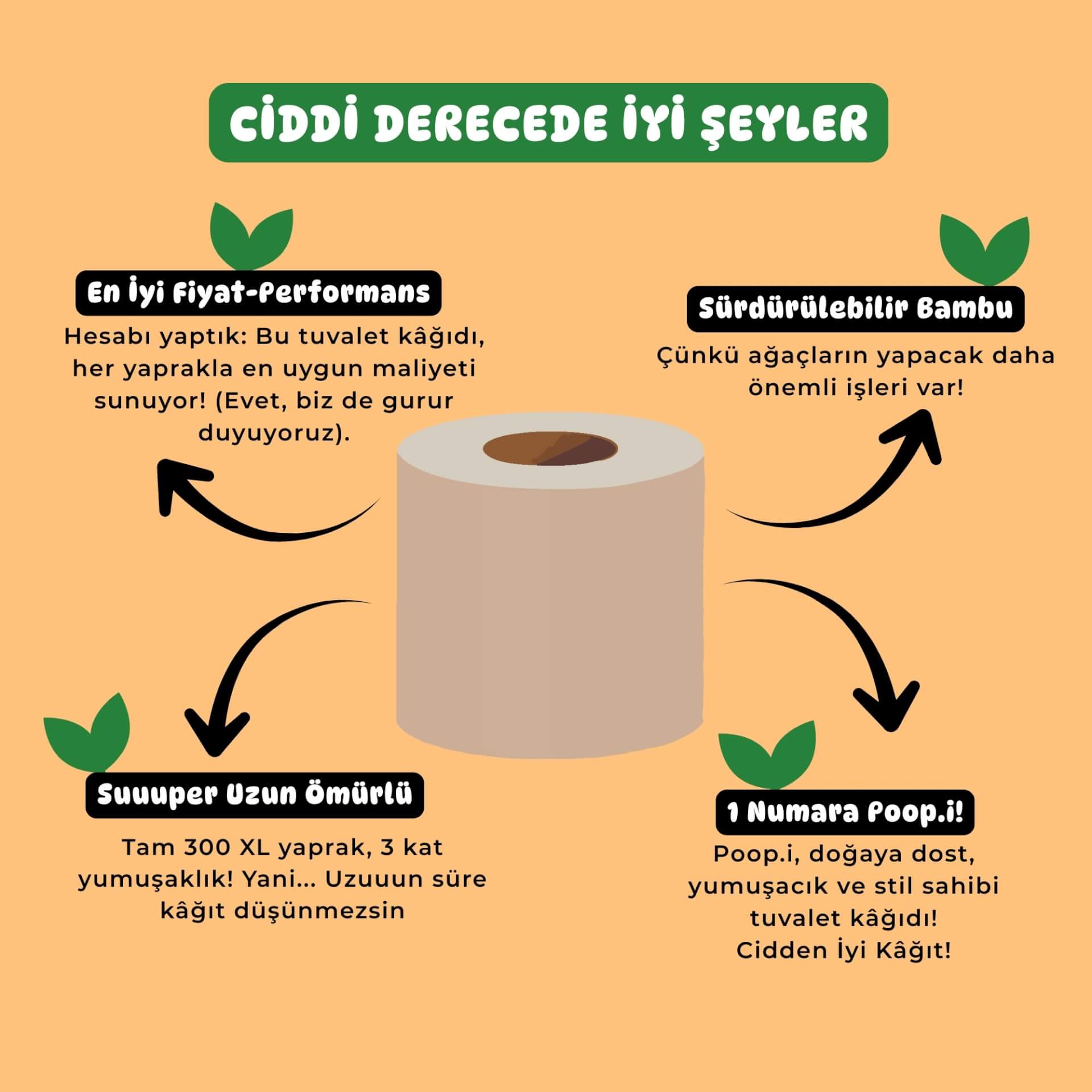 CİDDİ DERECEDE İYİ ŞEYLER

En İyi Fiyat-Performans

Hesabı yaptık: Bu tuvalet kâğıdı, her yaprakla en uygun maliyeti sunuyor! (Evet, biz de gurur duyuyoruz).

Sürdürülebilir Bambu

Çünkü ağaçların yapacak daha önemli işleri var!

Suuuper Uzun Ömürlü

Tam 300 XL yaprak, 3 kat yumuşaklık! Yani... Uzuuun süre kâğıt düşünmezsin

1 Numara Poop.i!

Poop.i, doğaya dost, yumuşacık ve stil sahibi tuvalet kâğıdı!
Cidden İyi Kâğıt!